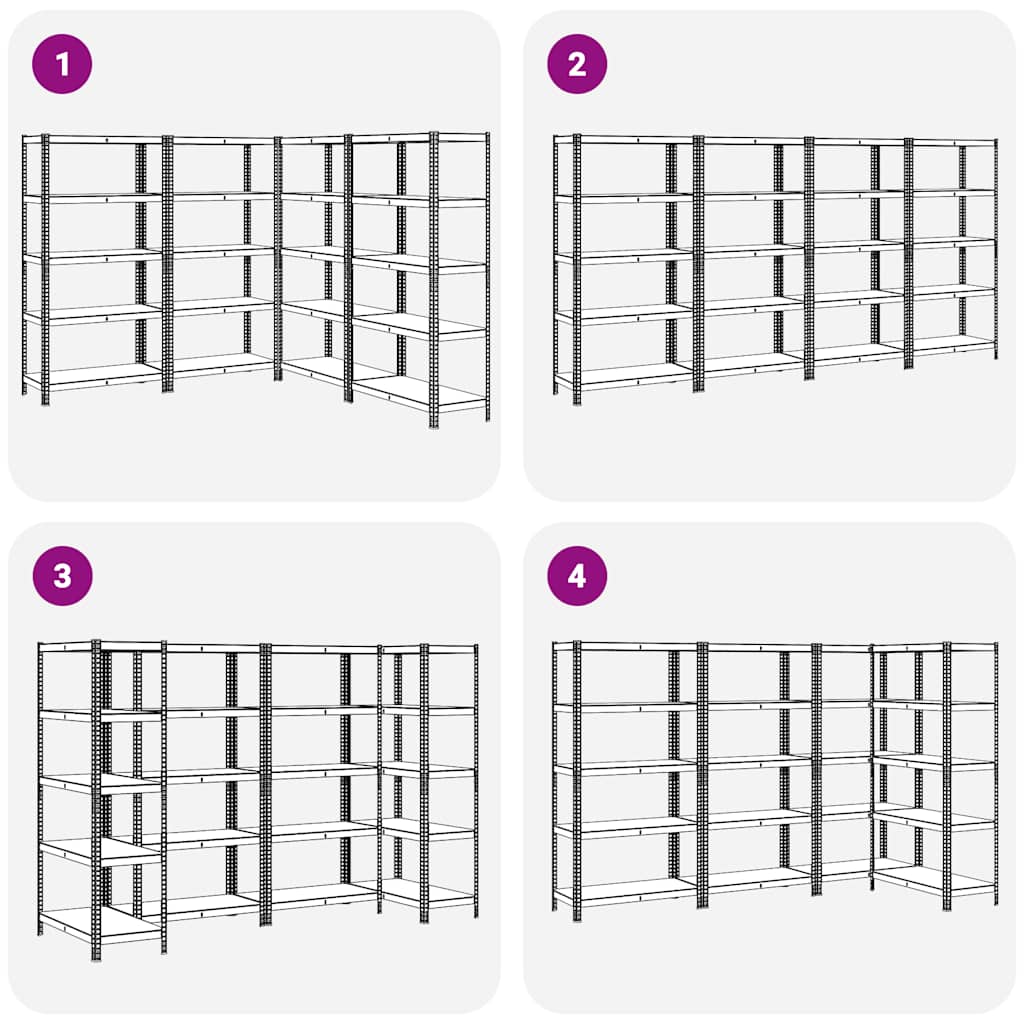 1

2

3

4